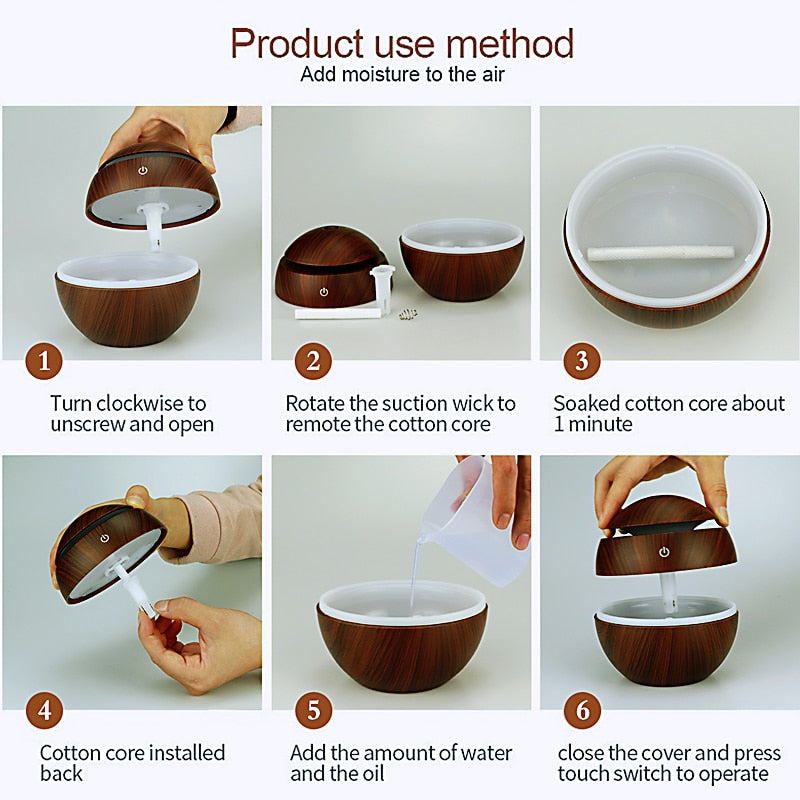 Product use method
Add moisture to the air

1
Turn clockwise to unscrew and open

2
Rotate the suction wick to remote the cotton core

3
Soaked cotton core about 1 minute

4
Cotton core installed back

5
Add the amount of water and the oil

6
close the cover and press touch switch to operate